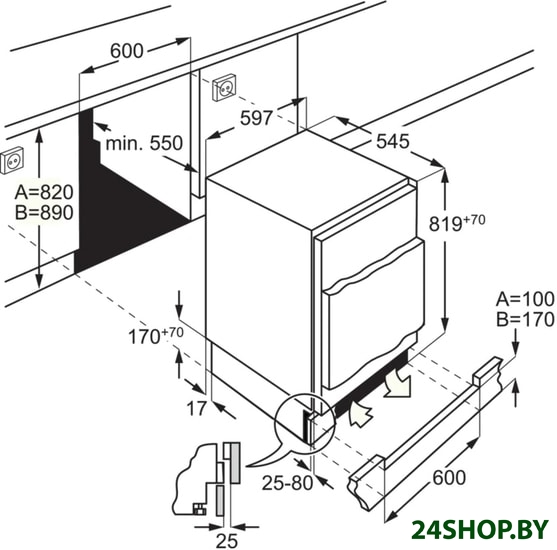 600
597
min. 550
545
A=820
B=890
$819^{+70}$
A=100
B=170
$170^{+70}$
17
25-80
600
25
24SHOP.BY