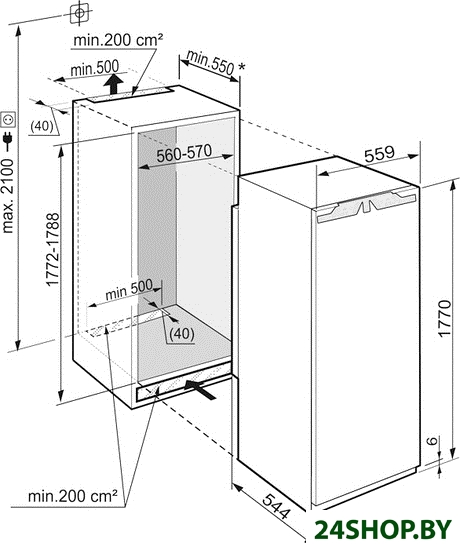 min.200 cm²

min.500

min.550 *

(40)

max. 2100

560-570

559

1772-1788

min 500

(40)

1770

6

min.200 cm²

544

24SHOP.BY