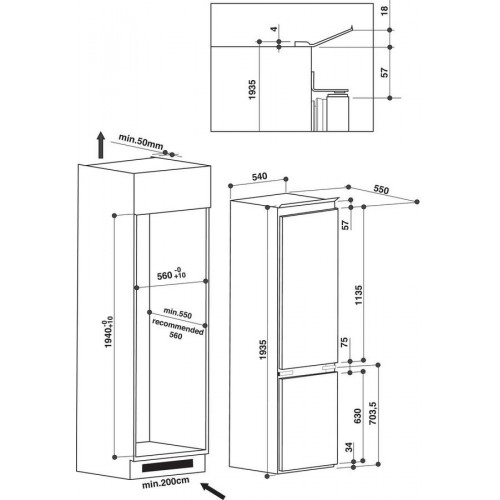 18
4
57
1935
min.50mm
540
550
57
$560^{-0}_{+10}$
1135
min.550
recommended
560
$1940^{-0}_{+10}$
1935
75
630
703,5
34
min.200cm