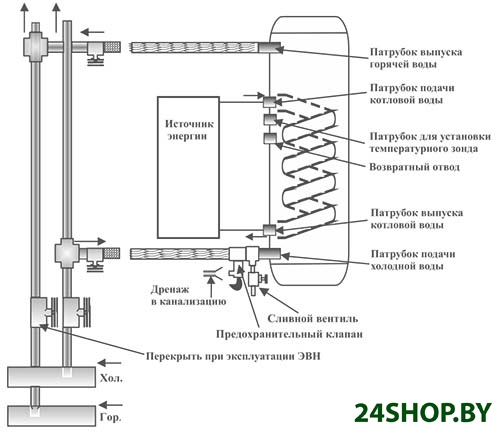 Патрубок выпуска горячей воды

Патрубок подачи котловой воды

Источник энергии

Патрубок для установки температурного зонда

Возвратный отвод

Патрубок выпуска котловой воды

Патрубок подачи холодной воды

Дренаж в канализацию

Сливной вентиль

Предохранительный клапан

Перекрыть при эксплуатации ЭВН

Хол.

Гор.

24SHOP.BY