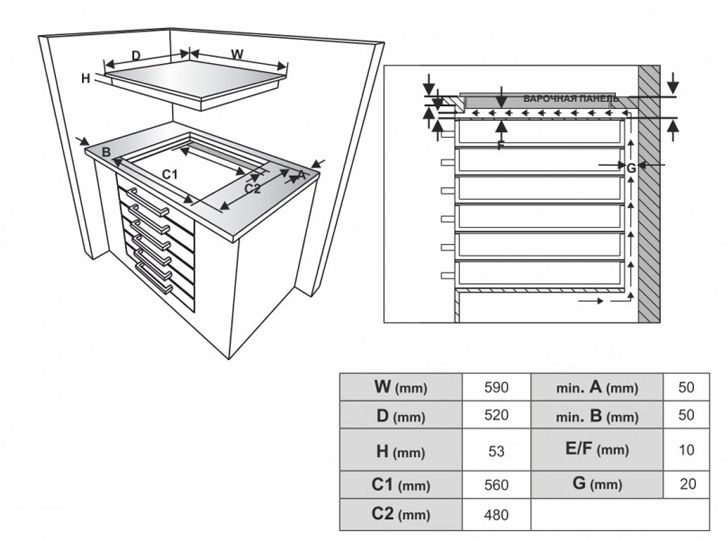 D
W
H
B
C1
C2
A

ВАРОЧНАЯ ПАНЕЛЬ
F
G

| W (mm) | 590 | min. A (mm) | 50 |
|---|---|---|---|
| D (mm) | 520 | min. B (mm) | 50 |
| H (mm) | 53 | E/F (mm) | 10 |
| C1 (mm) | 560 | G (mm) | 20 |
| C2 (mm) | 480 | | |