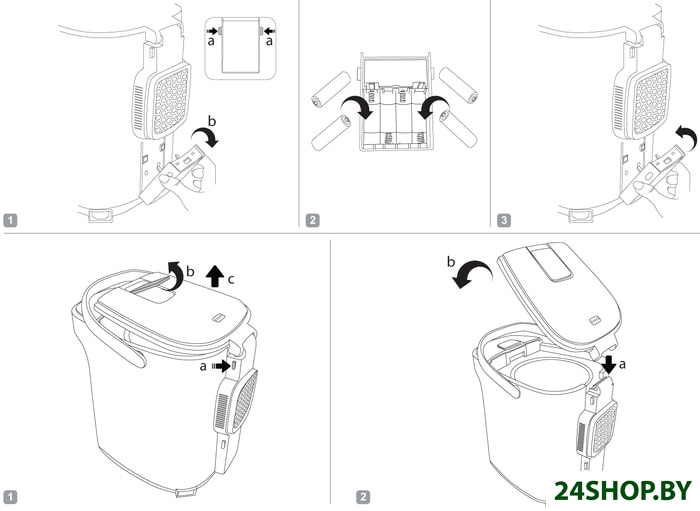 a a
b
1
2
3
b c
a
1
b
a
2
24SHOP.BY