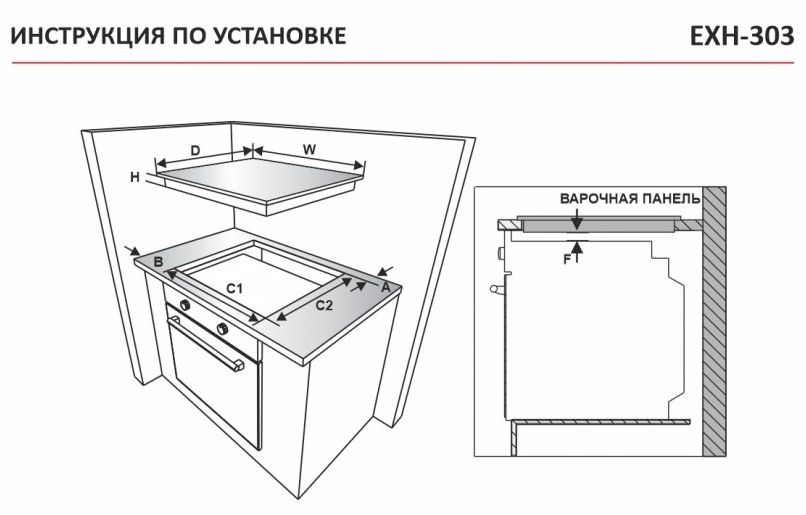 ИНСТРУКЦИЯ ПО УСТАНОВКЕ

EXH-303

D
W
H
B
C1
C2
A

ВАРОЧНАЯ ПАНЕЛЬ
F