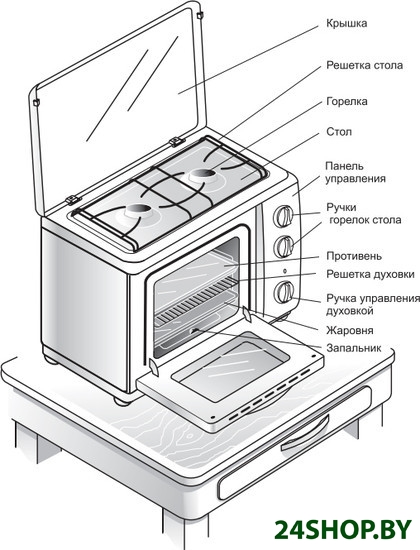 Крышка

Решетка стола

Горелка

Стол

Панель управления

Ручки горелок стола

Противень

Решетка духовки

Ручка управления духовкой

Жаровня

Запальник

24SHOP.BY