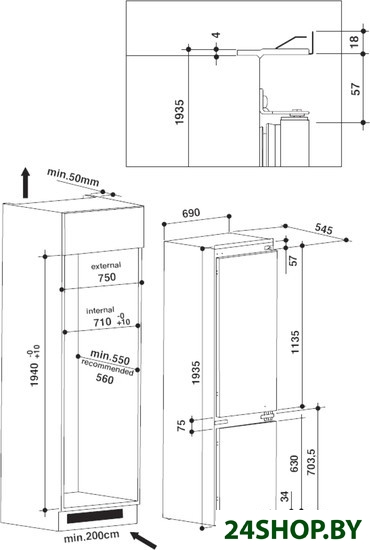 4
18
57
1935
min.50mm
external
750
internal
710 $^{-0}_{+10}$
min.550
recommended
560
1940 $^{-0}_{+10}$
min.200cm
690
545
57
1135
1935
75
630
703.5
34
24SHOP.BY