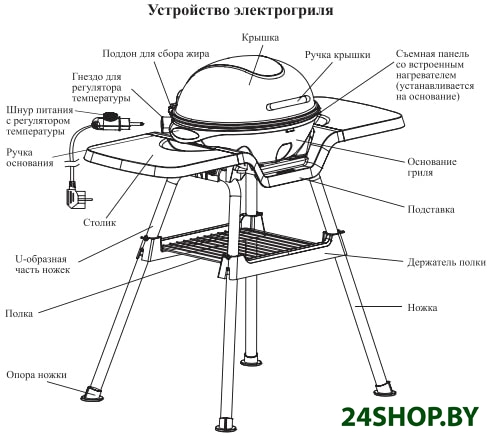 Устройство электрогриля

Крышка

Поддон для сбора жира

Ручка крышки

Съемная панель со встроенным нагревателем (устанавливается на основание)

Гнездо для регулятора температуры

Шнур питания с регулятором температуры

Ручка основания

Основание гриля

Подставка

Столик

U-образная часть ножек

Держатель полки

Полка

Ножка

Опора ножки

24SHOP.BY