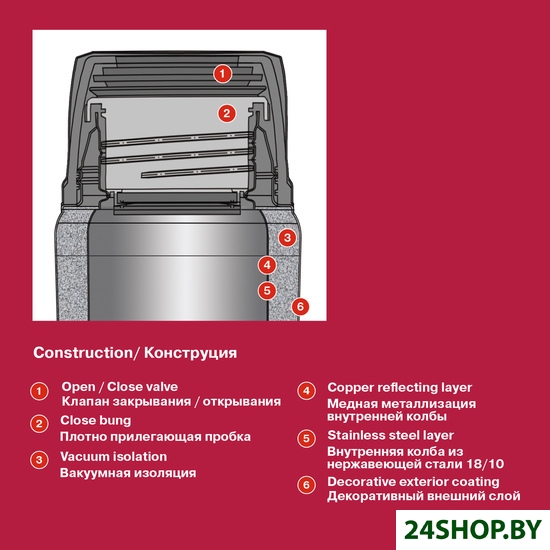 1
2
3
4
5
6

Construction/ Конструция

1 Open / Close valve
Клапан закрывания / открывания

2 Close bung
Плотно прилегающая пробка

3 Vacuum isolation
Вакуумная изоляция

4 Copper reflecting layer
Медная металлизация внутренней колбы

5 Stainless steel layer
Внутренняя колба из нержавеющей стали 18/10

6 Decorative exterior coating
Декоративный внешний слой

24SHOP.BY