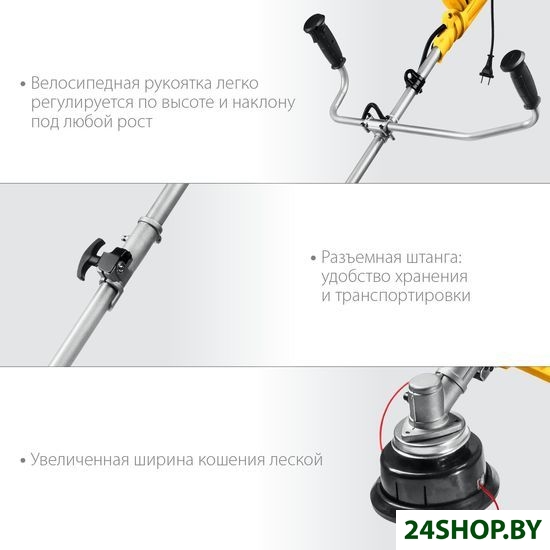 • Велосипедная рукоятка легко регулируется по высоте и наклону под любой рост

• Разъемная штанга: удобство хранения и транспортировки

• Увеличенная ширина кошения леской

24SHOP.BY