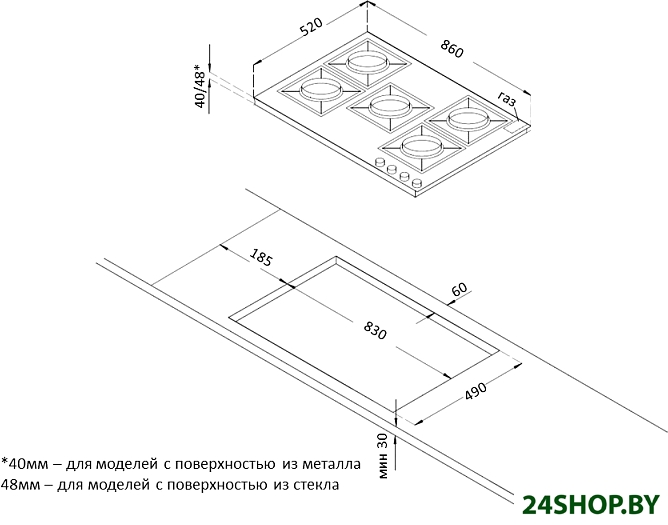 520
860
40/48*
газ
185
60
830
490
мин 30

*40мм – для моделей с поверхностью из металла
48мм – для моделей с поверхностью из стекла

24SHOP.BY