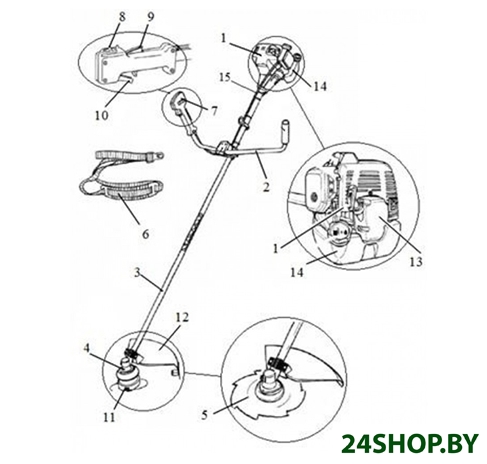 8
9
1
15
14
10
7
2
6
1
13
14
3
12
4
11
5
24SHOP.BY