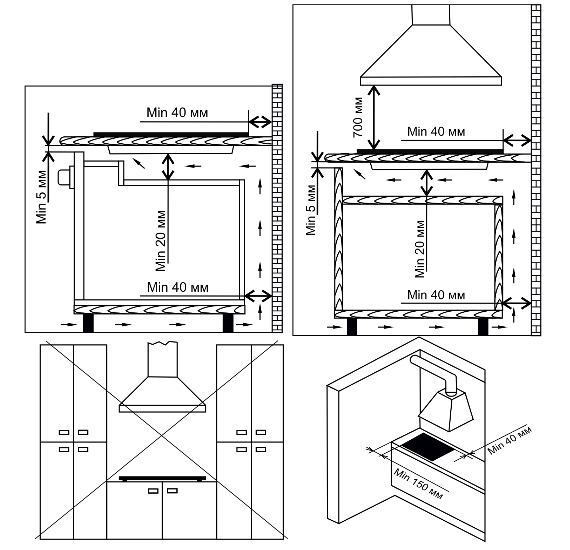 Min 40 мм
Min 5 мм
Min 20 мм
Min 40 мм

700 мм
Min 40 мм
Min 5 мм
Min 20 мм
Min 40 мм

Min 40 мм
Min 150 мм