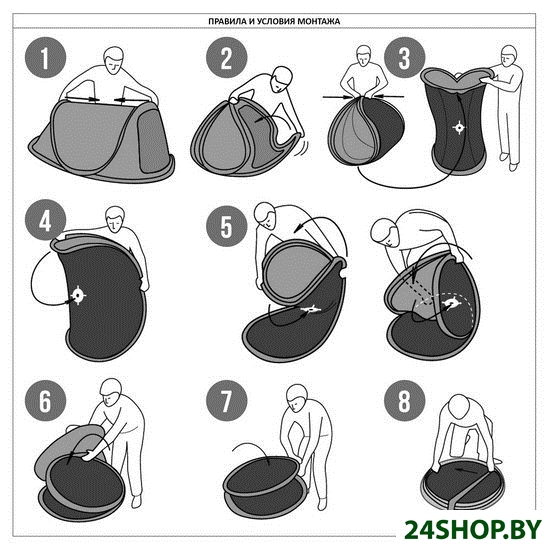 ПРАВИЛА И УСЛОВИЯ МОНТАЖА

1

2

3

4

5

6

7

8

24SHOP.BY