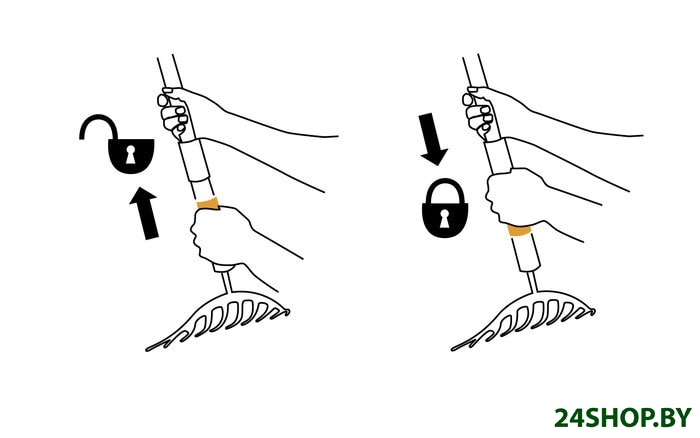 24SHOP.BY