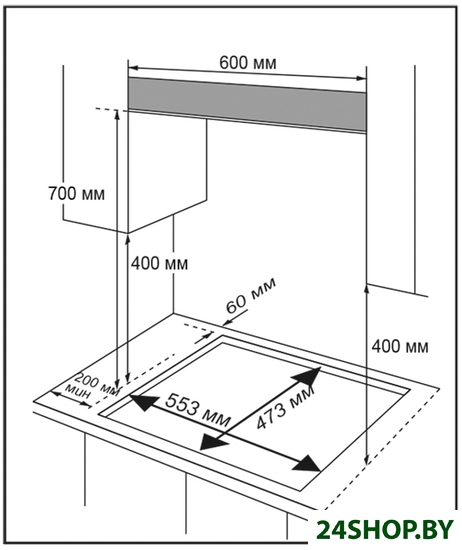 600 мм
700 мм
400 мм
60 мм
400 мм
200 мм мин
553 мм
473 мм
24SHOP.BY